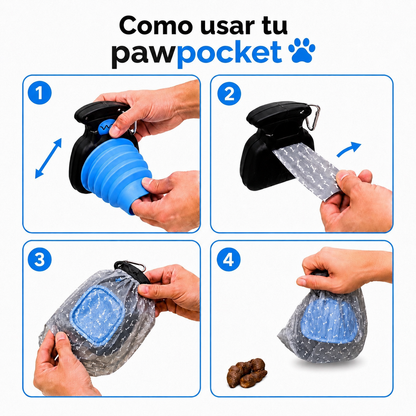 Como usar tu
pawpocket

1

2

3

4